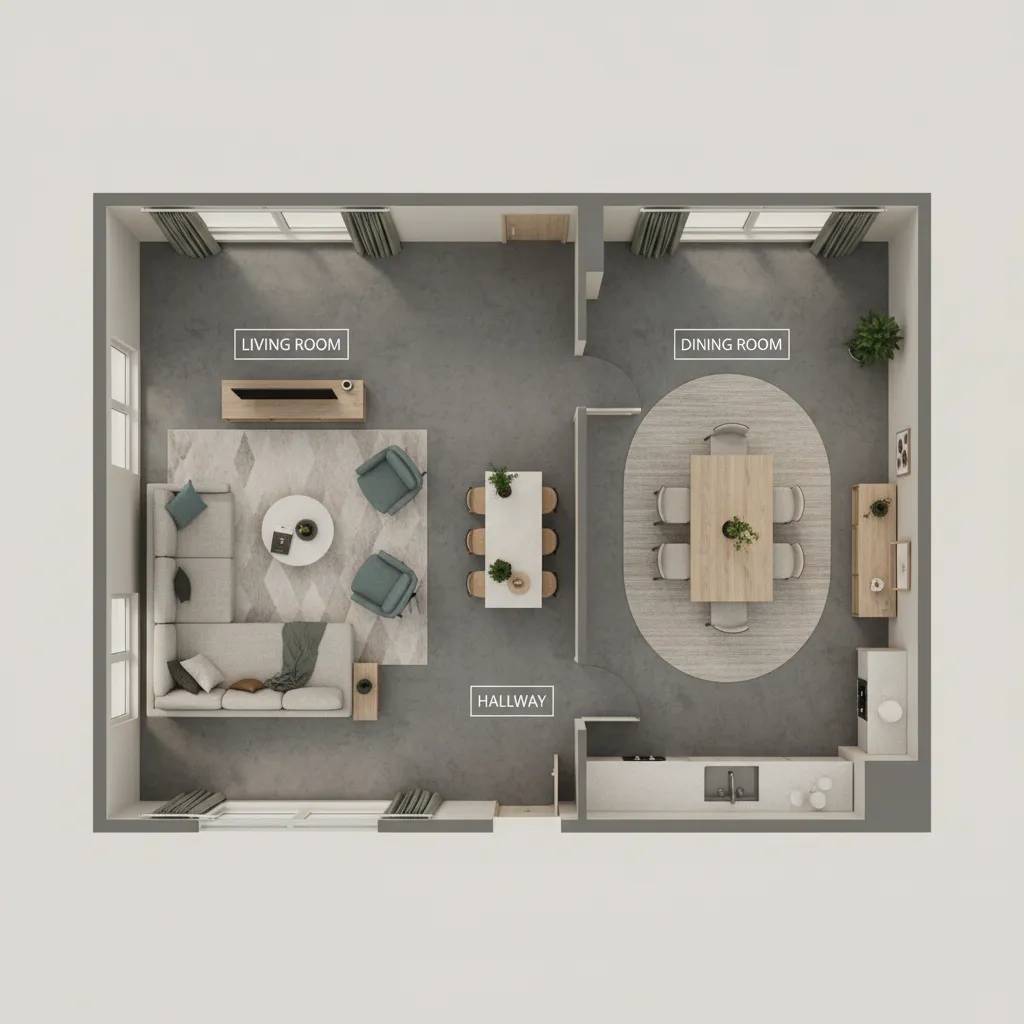 LIVING ROOM

DINING ROOM

HALLWAY