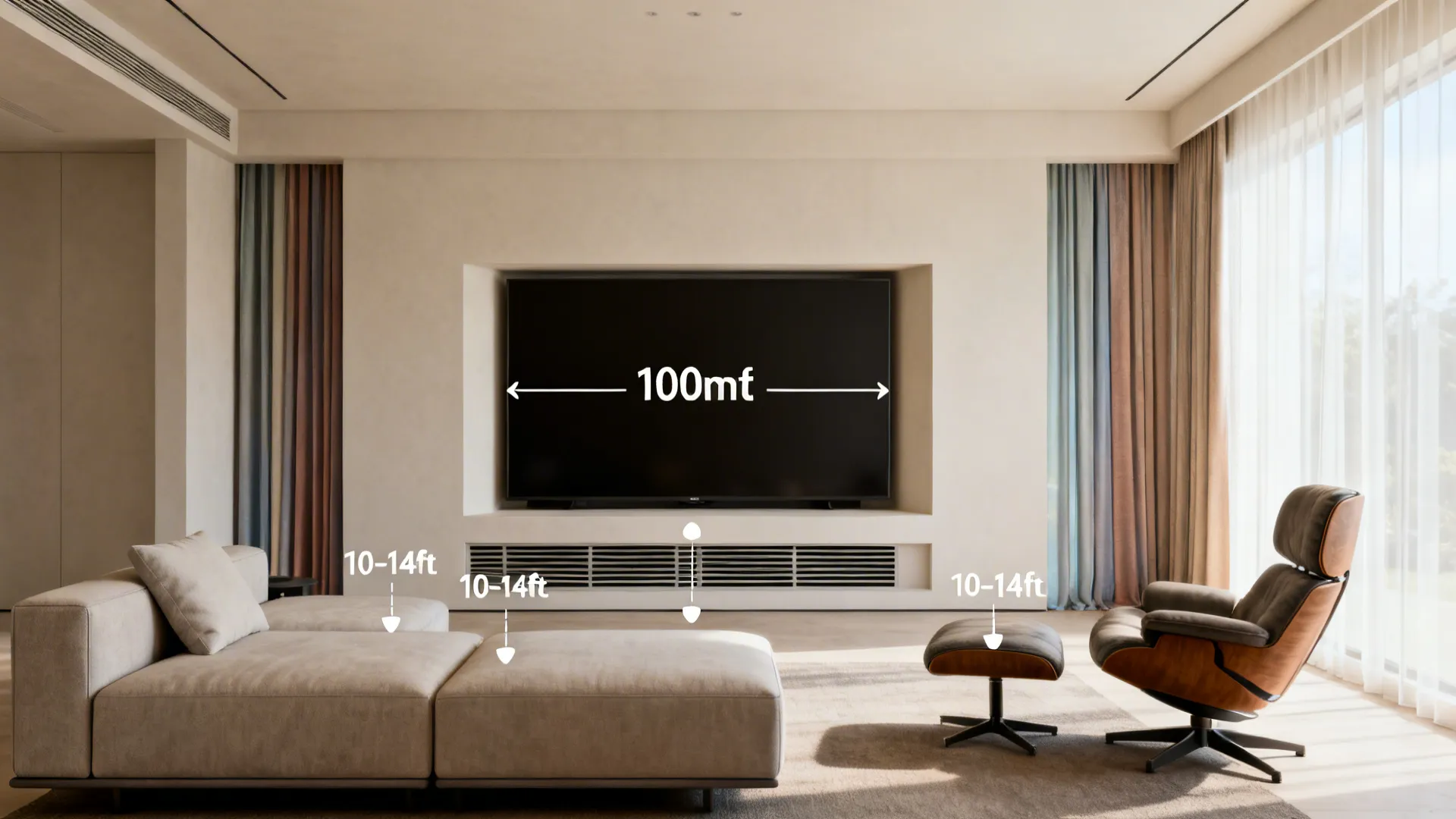 100mf

10–14ft

10–14ft

10–14ft